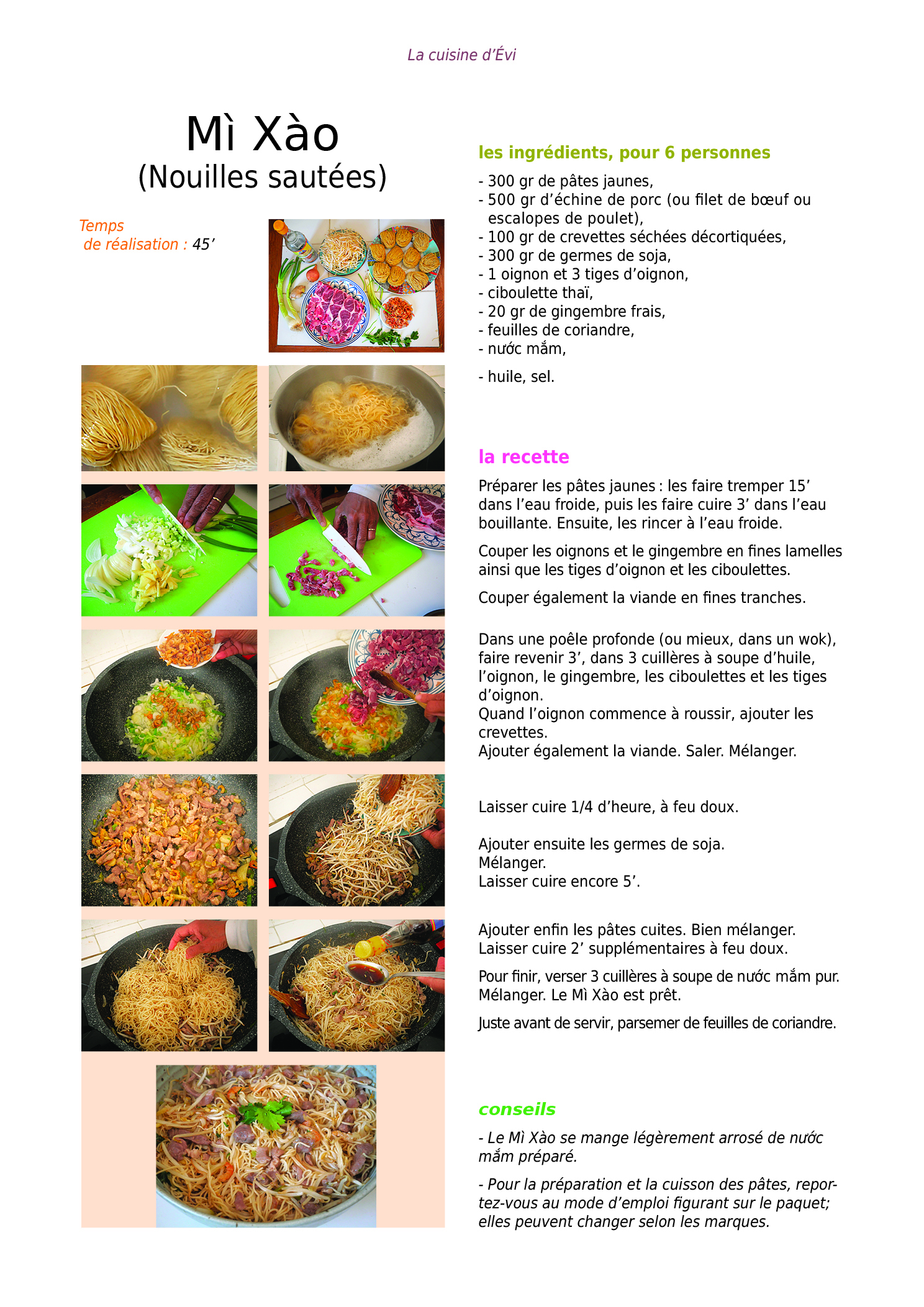 La cuisine d'Évi

Mì Xào
(Nouilles sautées)

Temps de réalisation : 45'

les ingrédients, pour 6 personnes

- 300 gr de pâtes jaunes,
- 500 gr d'échine de porc (ou filet de bœuf ou escalopes de poulet),
- 100 gr de crevettes séchées décortiquées,
- 300 gr de germes de soja,
- 1 oignon et 3 tiges d'oignon,
- ciboulette thaï,
- 20 gr de gingembre frais,
- feuilles de coriandre,
- nước mắm,
- huile, sel.

la recette

Préparer les pâtes jaunes : les faire tremper 15' dans l'eau froide, puis les faire cuire 3' dans l'eau bouillante. Ensuite, les rincer à l'eau froide.

Couper les oignons et le gingembre en fines lamelles ainsi que les tiges d'oignon et les ciboulettes.

Couper également la viande en fines tranches.

Dans une poêle profonde (ou mieux, dans un wok), faire revenir 3', dans 3 cuillères à soupe d'huile, l'oignon, le gingembre, les ciboulettes et les tiges d'oignon.
Quand l'oignon commence à roussir, ajouter les crevettes.
Ajouter également la viande. Saler. Mélanger.

Laisser cuire 1/4 d'heure, à feu doux.

Ajouter ensuite les germes de soja.
Mélanger.
Laisser cuire encore 5'.

Ajouter enfin les pâtes cuites. Bien mélanger.
Laisser cuire 2' supplémentaires à feu doux.

Pour finir, verser 3 cuillères à soupe de nước mắm pur. Mélanger. Le Mì Xào est prêt.

Juste avant de servir, parsemer de feuilles de coriandre.

conseils

- Le Mì Xào se mange légèrement arrosé de nước mắm préparé.

- Pour la préparation et la cuisson des pâtes, reportez-vous au mode d'emploi figurant sur le paquet; elles peuvent changer selon les marques.